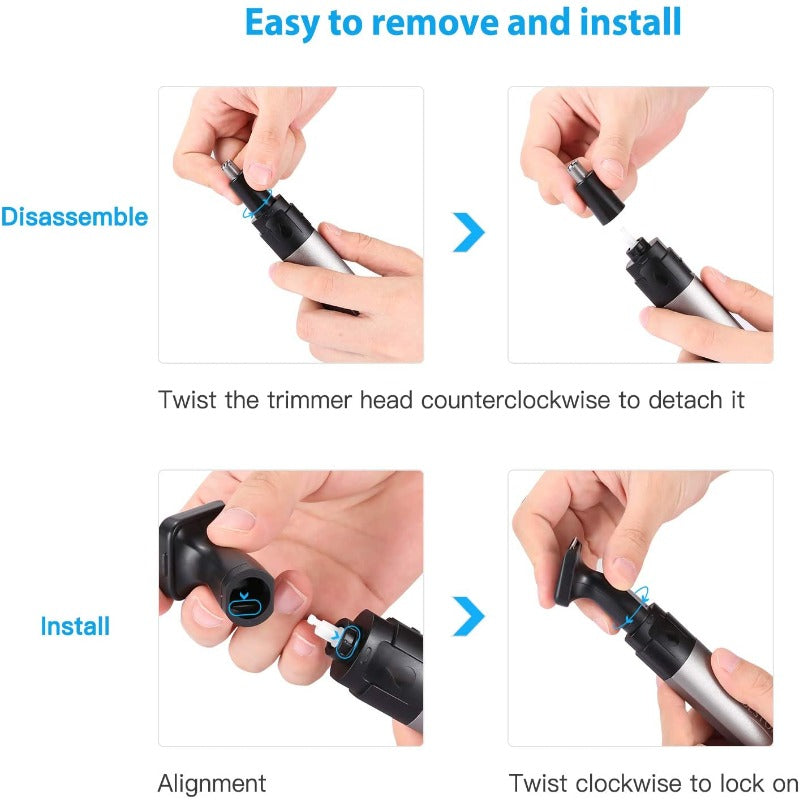 Easy to remove and install

Disassemble

Twist the trimmer head counterclockwise to detach it

Install

Alignment

Twist clockwise to lock on