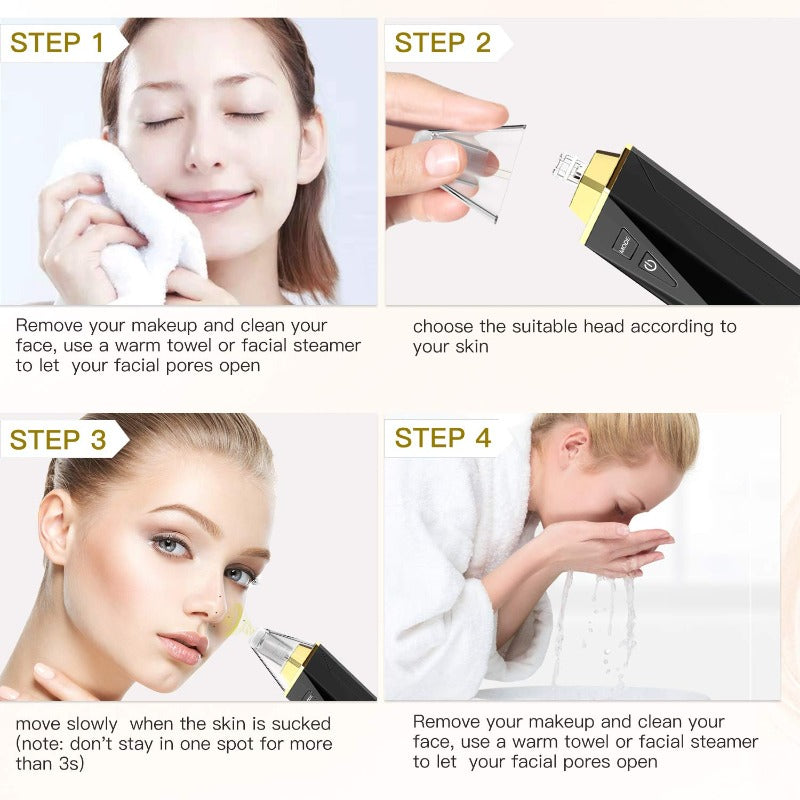 STEP 1

Remove your makeup and clean your face, use a warm towel or facial steamer to let your facial pores open

STEP 2

MODE

choose the suitable head according to your skin

STEP 3

move slowly when the skin is sucked (note: don't stay in one spot for more than 3s)

STEP 4

Remove your makeup and clean your face, use a warm towel or facial steamer to let your facial pores open