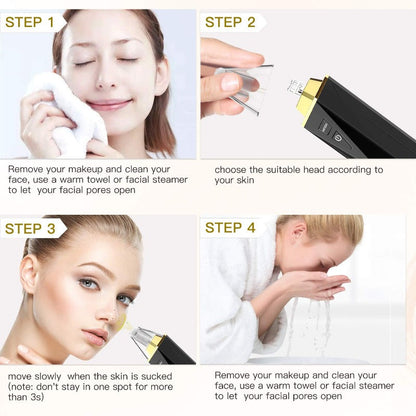 STEP 1

Remove your makeup and clean your face, use a warm towel or facial steamer to let your facial pores open

STEP 2

choose the suitable head according to your skin

STEP 3

move slowly when the skin is sucked (note: don't stay in one spot for more than 3s)

STEP 4

Remove your makeup and clean your face, use a warm towel or facial steamer to let your facial pores open